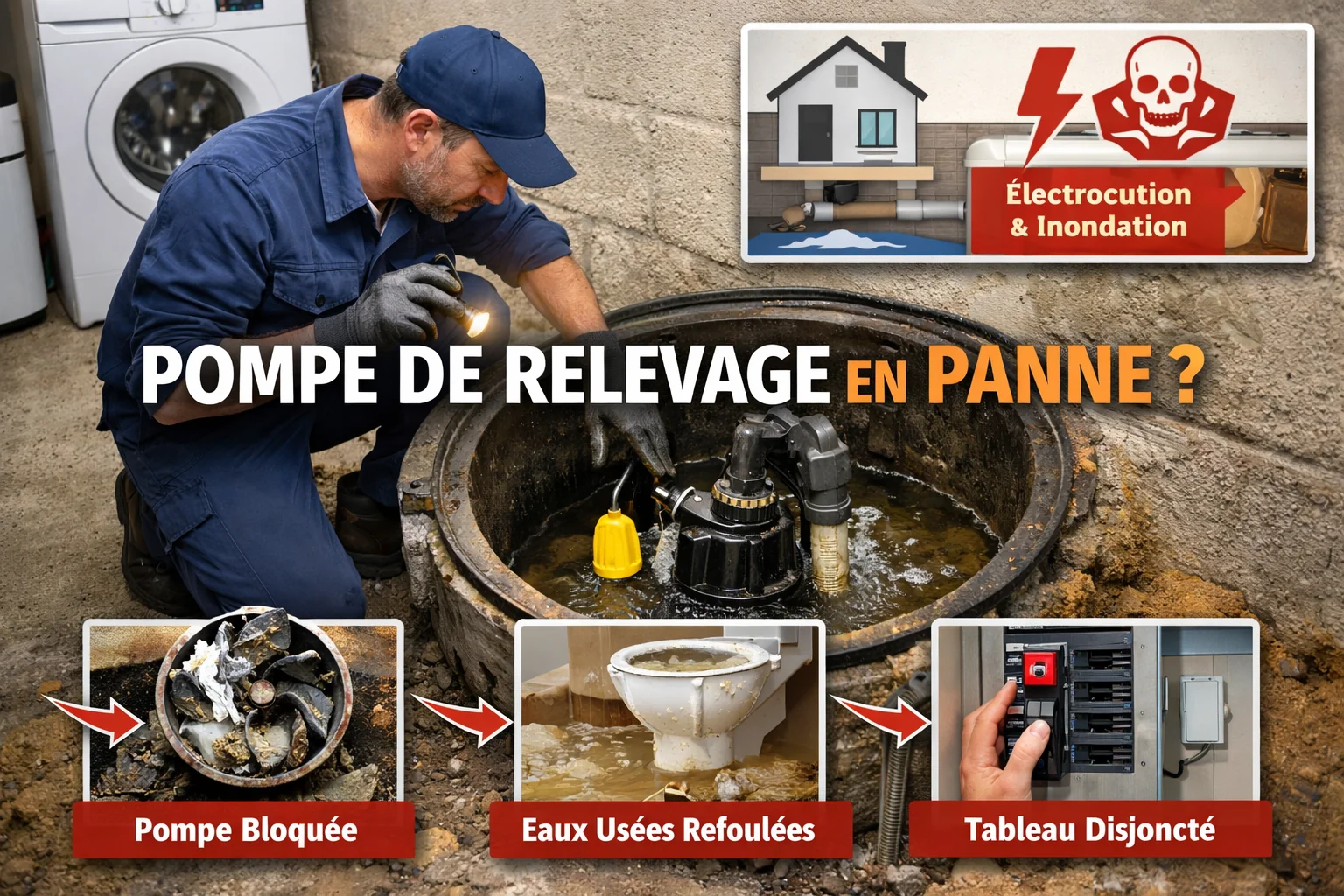 Électrocution & Inondation

POMPE DE RELEVAGE EN PANNE ?

Pompe Bloquée

Eaux Usées Refoulées

Tableau Disjoncté